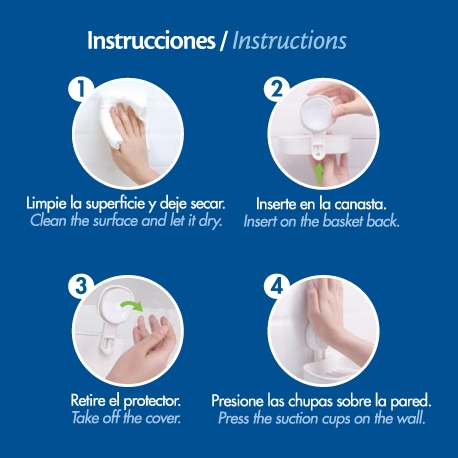 Instrucciones / Instructions

1
Limpie la superficie y deje secar.
Clean the surface and let it dry.

2
Inserte en la canasta.
Insert on the basket back.

3
Retire el protector.
Take off the cover.

4
Presione las chupas sobre la pared.
Press the suction cups on the wall.