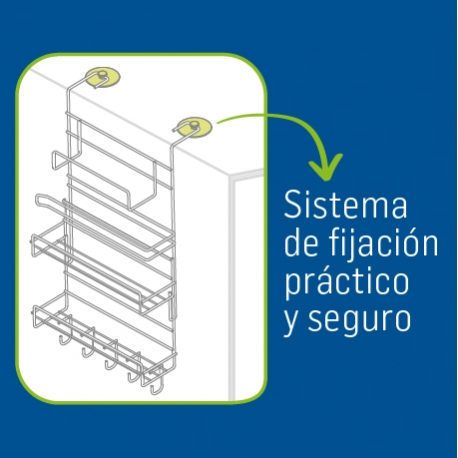 Sistema de fijación práctico y seguro