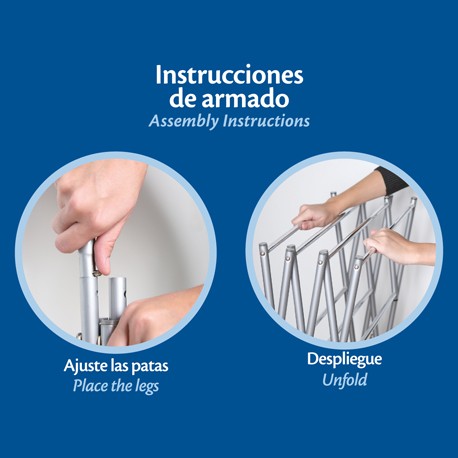 Instrucciones de armado
Assembly Instructions

Ajuste las patas
Place the legs

Despliegue
Unfold