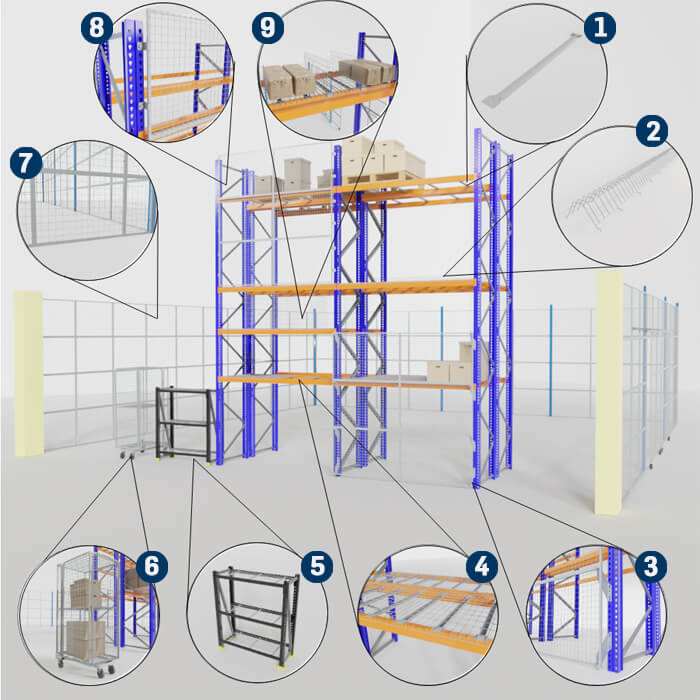 8
9
1
2
7
6
5
4
3